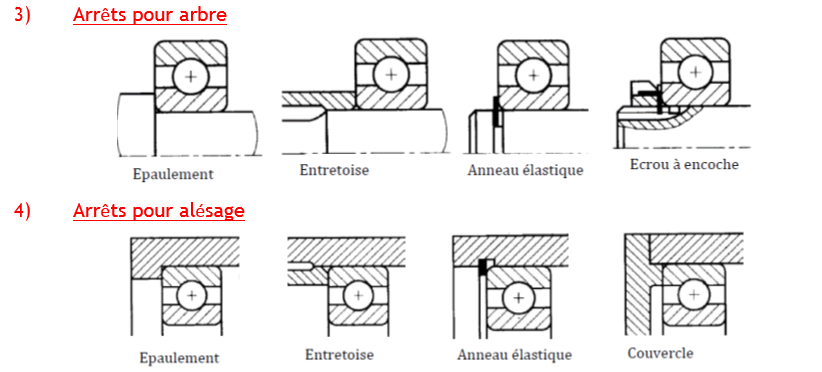 3) Arrêts pour arbre

Epaulement

Entretoise

Anneau élastique

Ecrou à encoche

4) Arrêts pour alésage

Epaulement

Entretoise

Anneau élastique

Couvercle