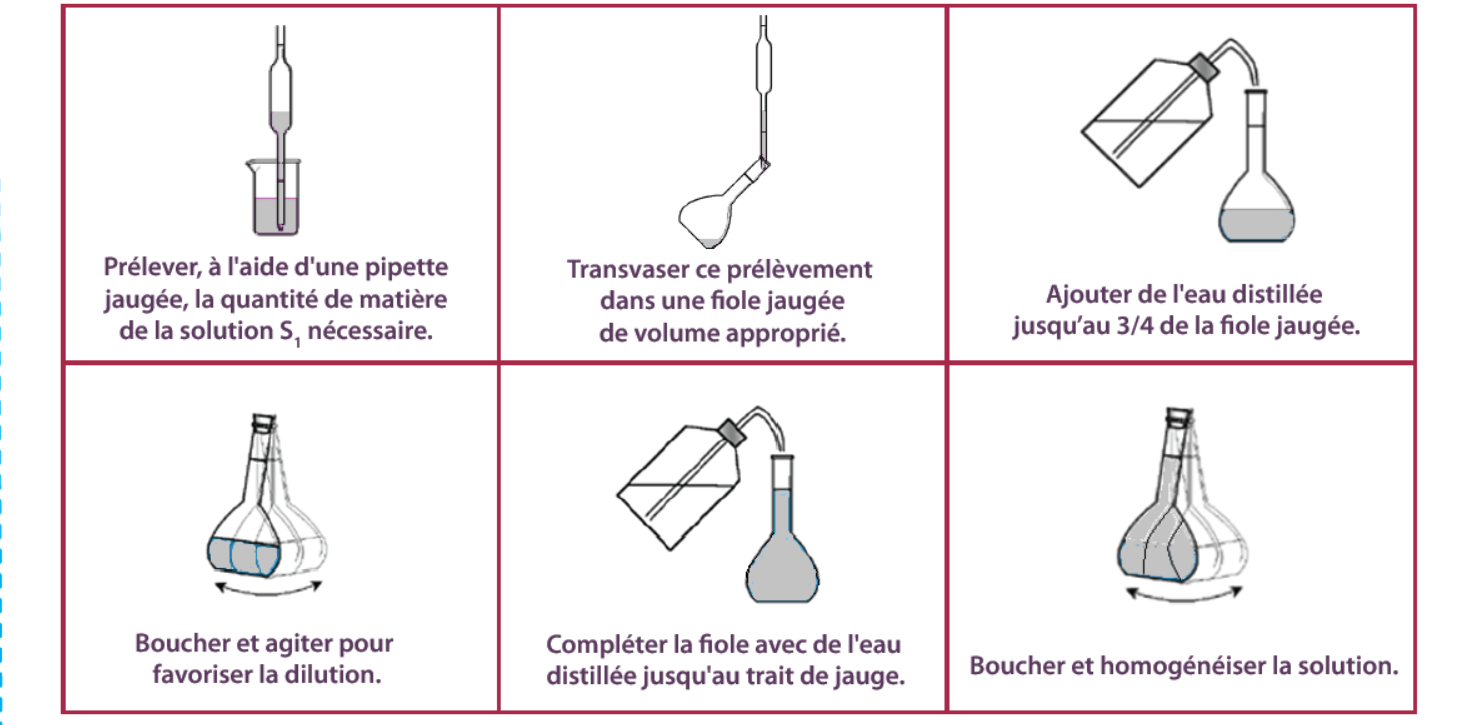 Prélever, à l'aide d'une pipette jaugée, la quantité de matière de la solution $S_1$ nécessaire.

Transvaser ce prélèvement dans une fiole jaugée de volume approprié.

Ajouter de l'eau distillée jusqu'au 3/4 de la fiole jaugée.

Boucher et agiter pour favoriser la dilution.

Compléter la fiole avec de l'eau distillée jusqu'au trait de jauge.

Boucher et homogénéiser la solution.