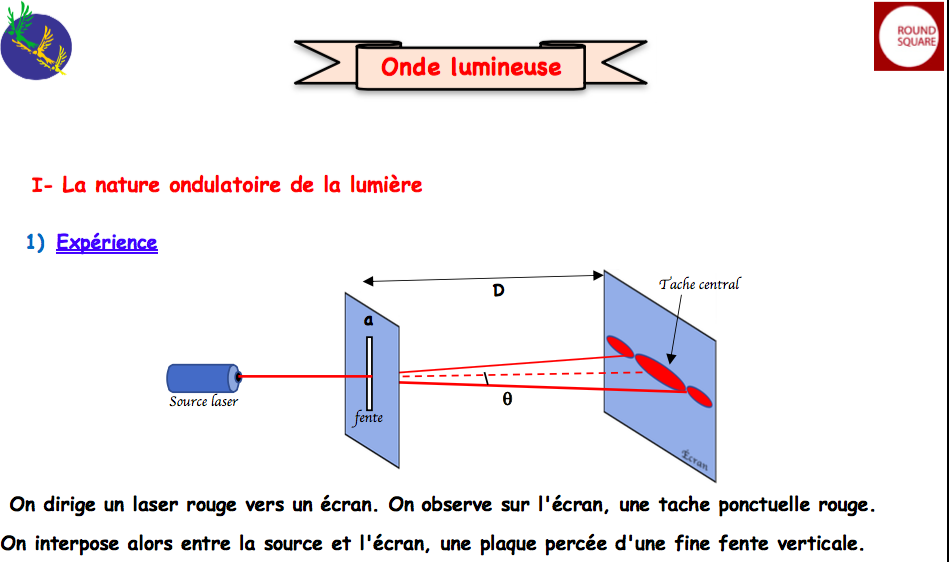 ROUND SQUARE

Onde lumineuse

I- La nature ondulatoire de la lumière

1) Expérience

D

Tache central

a

Source laser

fente

θ

Écran

On dirige un laser rouge vers un écran. On observe sur l'écran, une tache ponctuelle rouge.

On interpose alors entre la source et l'écran, une plaque percée d'une fine fente verticale.