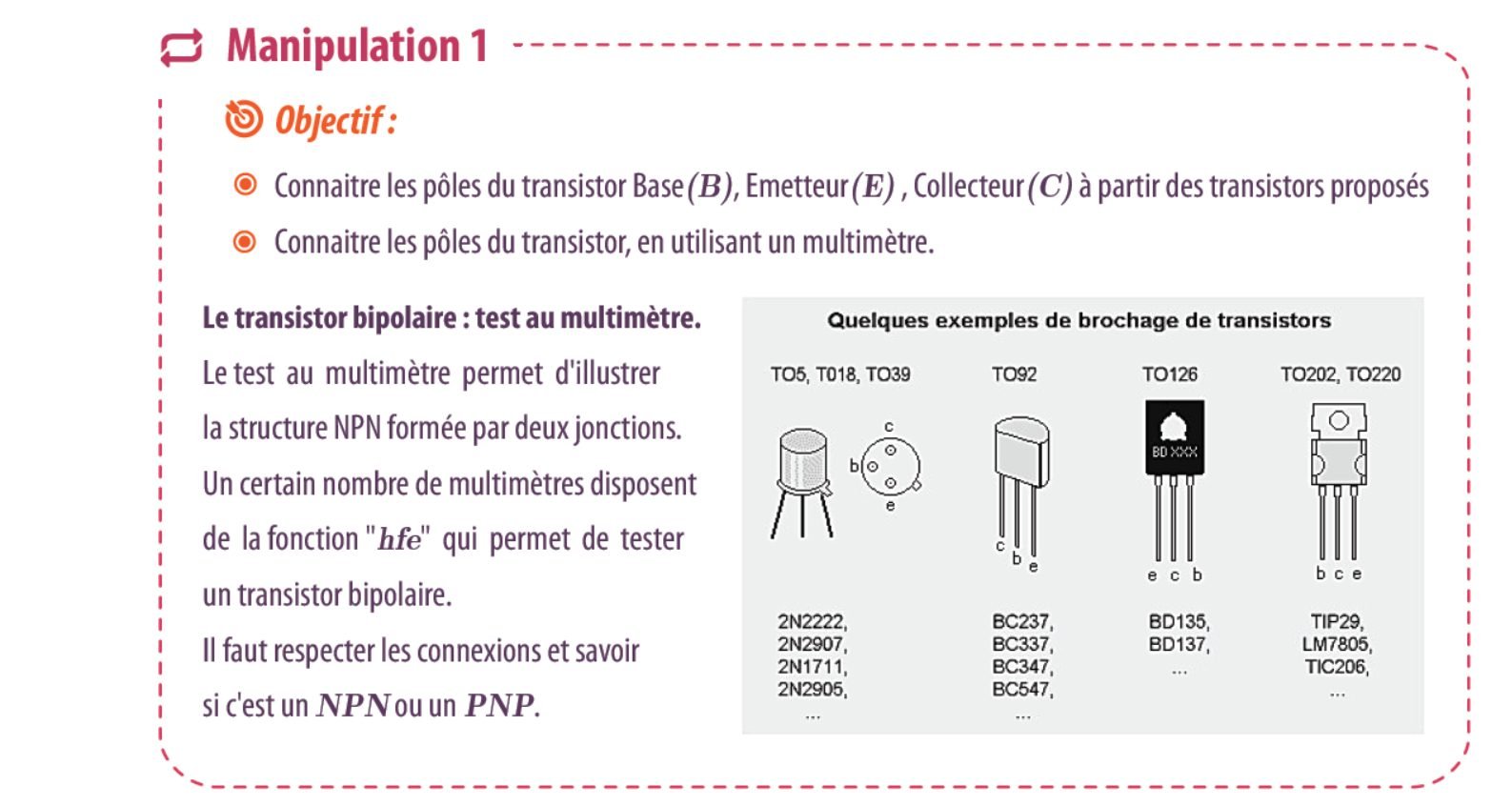 Manipulation 1

Objectif :

Connaitre les pôles du transistor Base $(B)$, Emetteur $(E)$ , Collecteur $(C)$ à partir des transistors proposés

Connaitre les pôles du transistor, en utilisant un multimètre.

Le transistor bipolaire : test au multimètre.
Le test au multimètre permet d'illustrer la structure NPN formée par deux jonctions. Un certain nombre de multimètres disposent de la fonction "$hfe$" qui permet de tester un transistor bipolaire.
Il faut respecter les connexions et savoir si c'est un $NPN$ ou un $PNP$.

Quelques exemples de brochage de transistors

TO5, T018, TO39
c
b
e
2N2222,
2N2907,
2N1711,
2N2905,
...

TO92
c b e
BC237,
BC337,
BC347,
BC547,
...

TO126
BD XXX
e c b
BD135,
BD137,
...

TO202, TO220
b c e
TIP29,
LM7805,
TIC206,
...